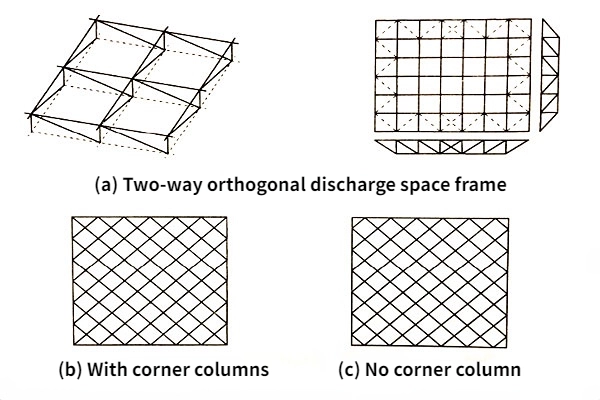 (a) Two-way orthogonal discharge space frame

(b) With corner columns

(c) No corner column